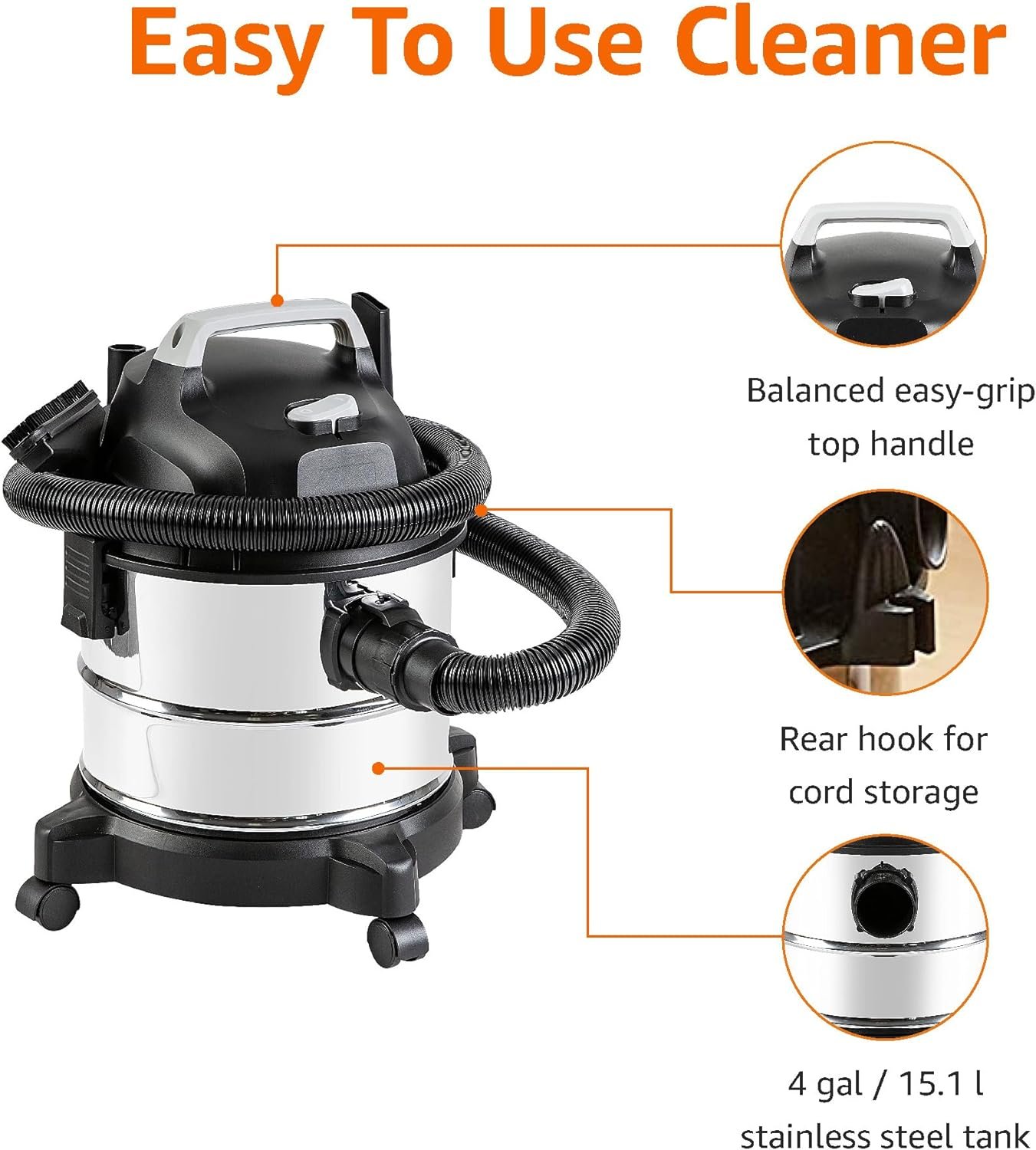 Easy To Use Cleaner

Balanced easy-grip top handle

Rear hook for cord storage

4 gal / 15.1 l stainless steel tank